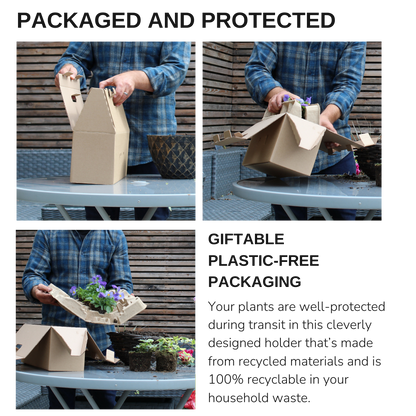 PACKAGED AND PROTECTED

GIFTABLE PLASTIC-FREE PACKAGING

Your plants are well-protected during transit in this cleverly designed holder that's made from recycled materials and is 100% recyclable in your household waste.